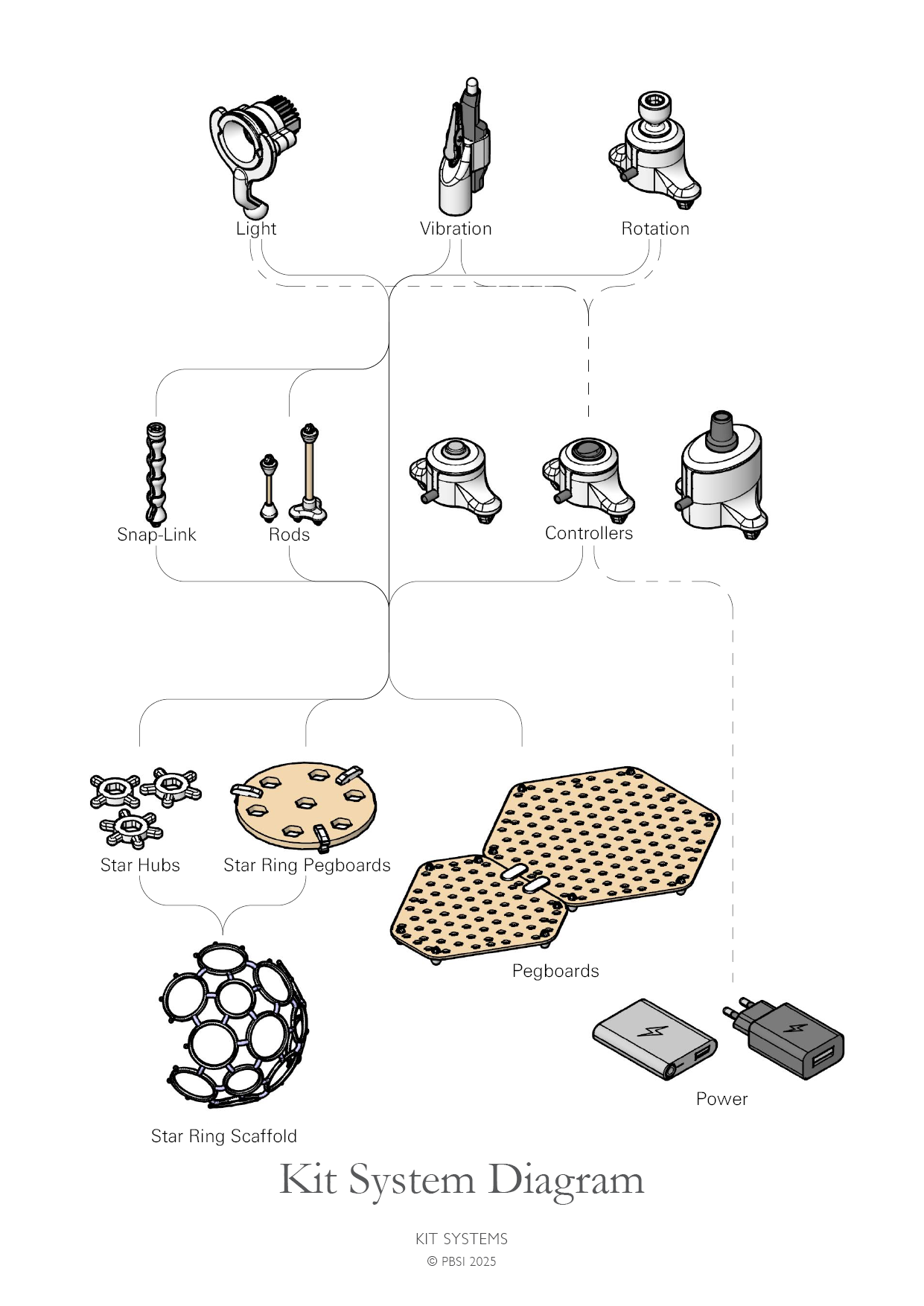 Light

Vibration

Rotation

Snap-Link

Rods

Controllers

Star Hubs

Star Ring Pegboards

Pegboards

Star Ring Scaffold

Power

Kit System Diagram

KIT SYSTEMS

© PBSI 2025